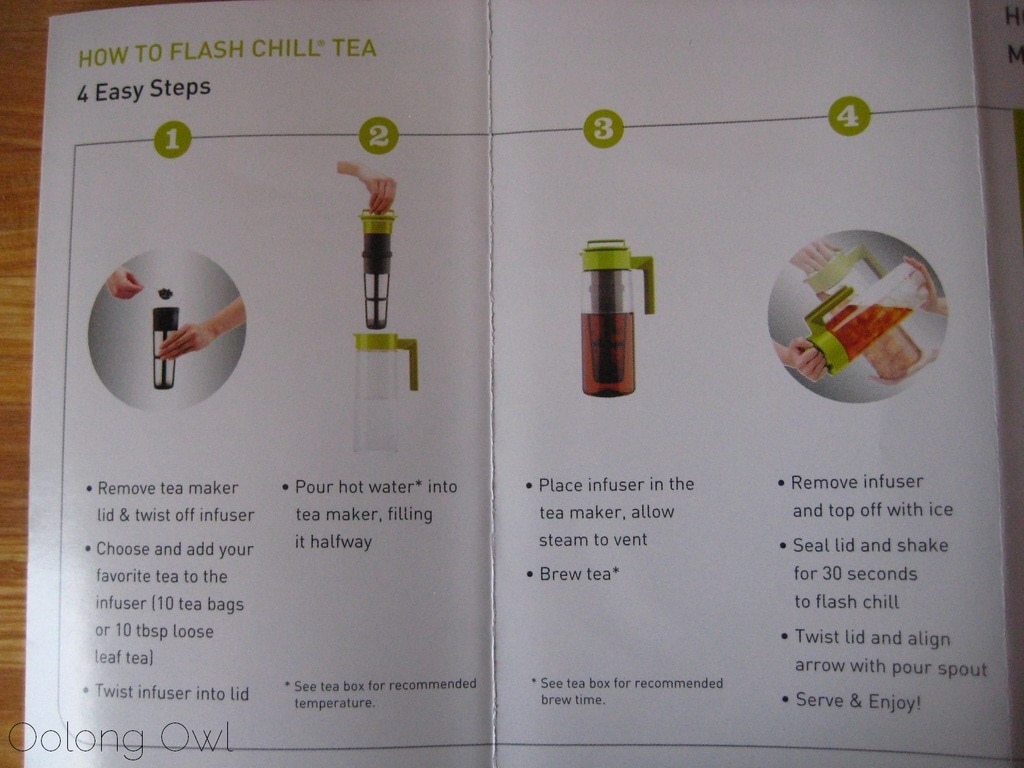 HOW TO FLASH CHILL® TEA
4 Easy Steps

1

• Remove tea maker lid & twist off infuser
• Choose and add your favorite tea to the infuser (10 tea bags or 10 tbsp loose leaf tea)
• Twist infuser into lid

2

• Pour hot water* into tea maker, filling it halfway

* See tea box for recommended temperature.

3

• Place infuser in the tea maker, allow steam to vent
• Brew tea*

* See tea box for recommended brew time.

4

• Remove infuser and top off with ice
• Seal lid and shake for 30 seconds to flash chill
• Twist lid and align arrow with pour spout
• Serve & Enjoy!

H
M

Oolong Owl